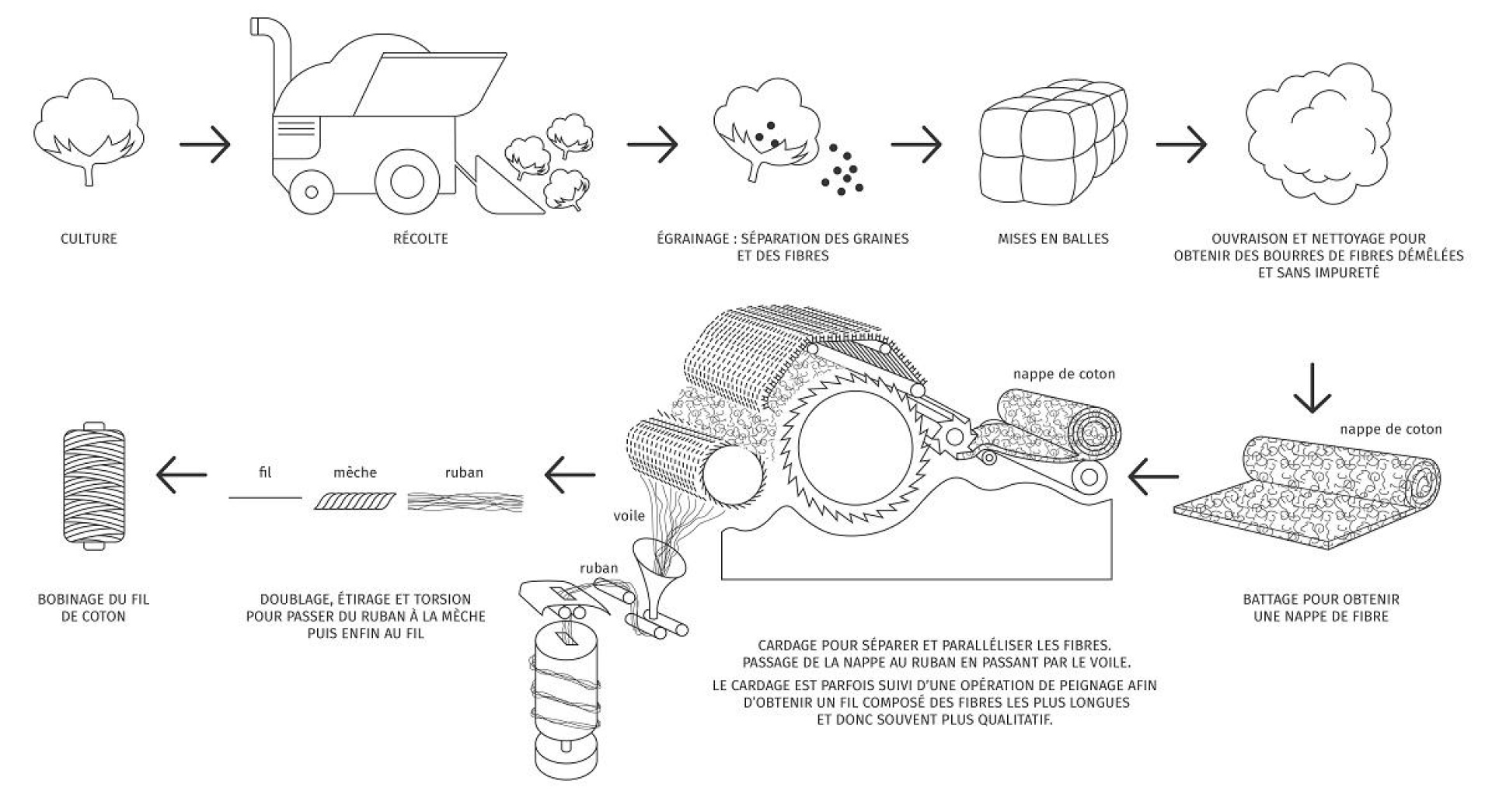 CULTURE

RÉCOLTE

ÉGRAINAGE : SÉPARATION DES GRAINES ET DES FIBRES

MISES EN BALLES

OUVRAISON ET NETTOYAGE POUR OBTENIR DES BOURRES DE FIBRES DÉMÊLÉES ET SANS IMPURETÉ

nappe de coton

BATTAGE POUR OBTENIR UNE NAPPE DE FIBRE

nappe de coton

voile

ruban

CARDAGE POUR SÉPARER ET PARALLÉLISER LES FIBRES. PASSAGE DE LA NAPPE AU RUBAN EN PASSANT PAR LE VOILE.

LE CARDAGE EST PARFOIS SUIVI D'UNE OPÉRATION DE PEIGNAGE AFIN D'OBTENIR UN FIL COMPOSÉ DES FIBRES LES PLUS LONGUES ET DONC SOUVENT PLUS QUALITATIF.

fil

mèche

ruban

DOUBLAGE, ÉTIRAGE ET TORSION POUR PASSER DU RUBAN À LA MÈCHE PUIS ENFIN AU FIL

BOBINAGE DU FIL DE COTON