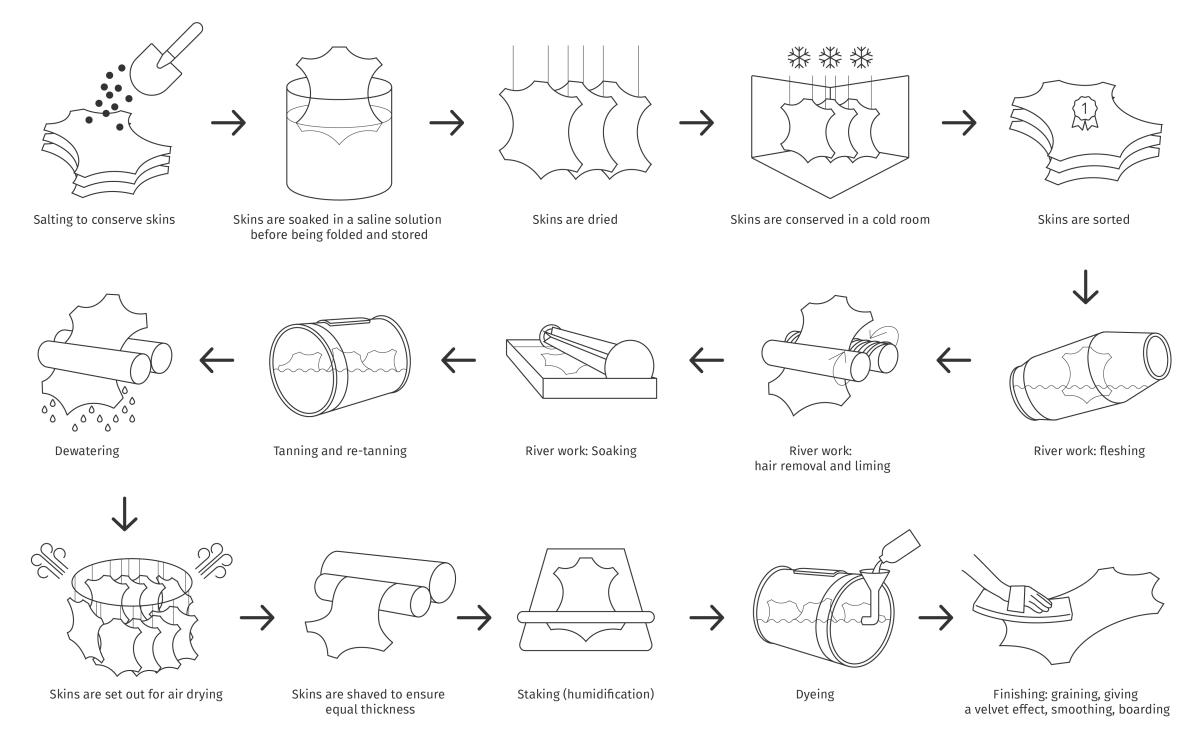 Salting to conserve skins

Skins are soaked in a saline solution before being folded and stored

Skins are dried

Skins are conserved in a cold room

1

Skins are sorted

River work: fleshing

River work: hair removal and liming

River work: Soaking

Tanning and re-tanning

Dewatering

Skins are set out for air drying

Skins are shaved to ensure equal thickness

Staking (humidification)

Dyeing

Finishing: graining, giving a velvet effect, smoothing, boarding